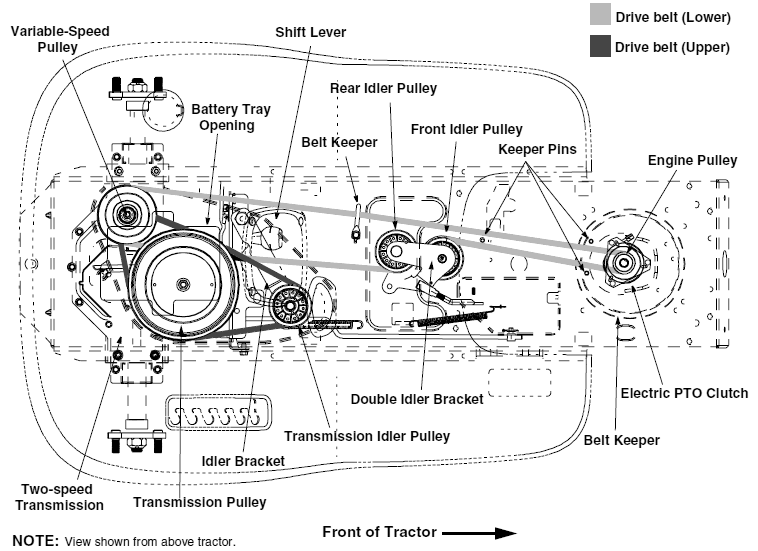 Drive belt (Lower)

Drive belt (Upper)

Variable-Speed Pulley

Shift Lever

Battery Tray Opening

Rear Idler Pulley

Belt Keeper

Front Idler Pulley

Keeper Pins

Engine Pulley

Double Idler Bracket

Electric PTO Clutch

Transmission Idler Pulley

Belt Keeper

Idler Bracket

Two-speed Transmission

Transmission Pulley

NOTE: View shown from above tractor.

Front of Tractor