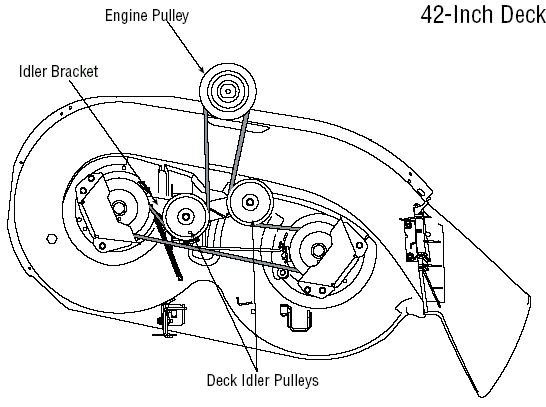 Engine Pulley

42-Inch Deck

Idler Bracket

Deck Idler Pulleys