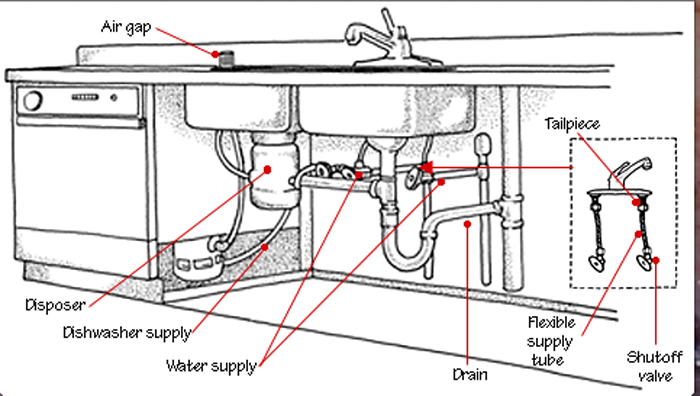 Air gap

Tailpiece

Disposer

Dishwasher supply

Water supply

Drain

Flexible supply tube

Shutoff valve