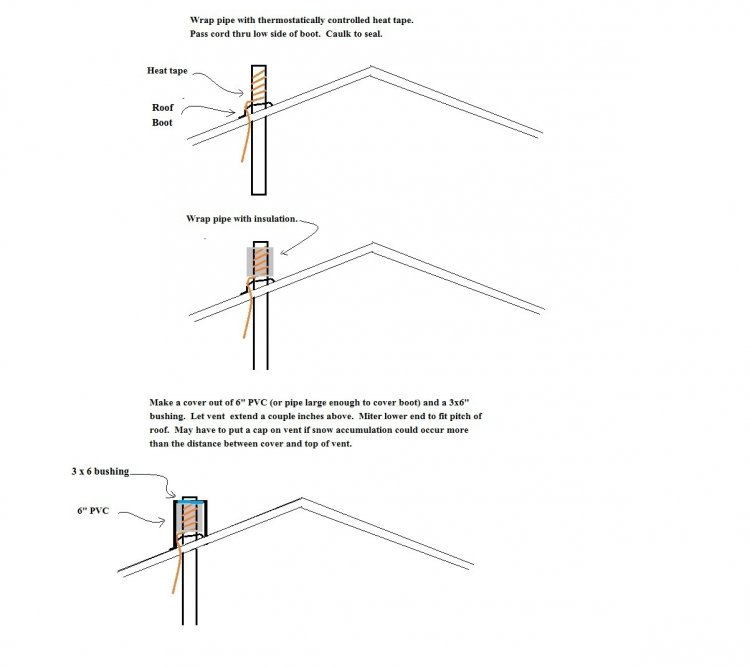 Wrap pipe with thermostatically controlled heat tape.
Pass cord thru low side of boot. Caulk to seal.

Heat tape

Roof
Boot

Wrap pipe with insulation.

Make a cover out of 6" PVC (or pipe large enough to cover boot) and a 3x6" bushing. Let vent extend a couple inches above. Miter lower end to fit pitch of roof. May have to put a cap on vent if snow accumulation could occur more than the distance between cover and top of vent.

3 x 6 bushing

6" PVC