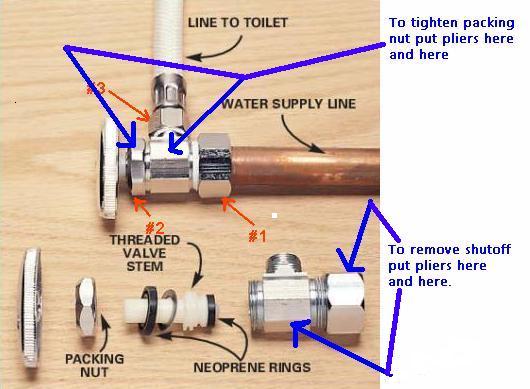 LINE TO TOILET

To tighten packing nut put pliers here and here

#3

WATER SUPPLY LINE

#2

#1

THREADED VALVE STEM

To remove shutoff put pliers here and here.

PACKING NUT

NEOPRENE RINGS