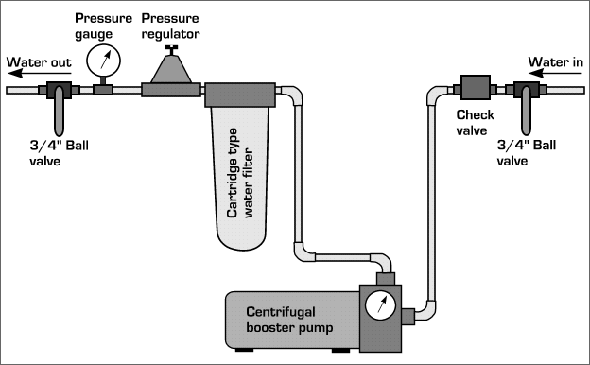 Pressure gauge

Pressure regulator

Water out

Water in

3/4" Ball valve

Cartridge type water filter

Check valve

3/4" Ball valve

Centrifugal booster pump