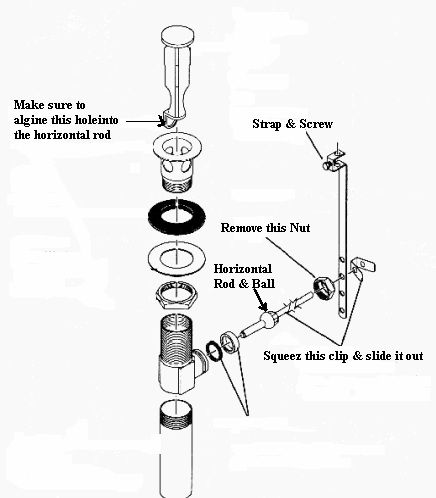 Make sure to algine this holeinto the horizontal rod

Strap & Screw

Remove this Nut

Horizontal Rod & Ball

Squeez this clip & slide it out