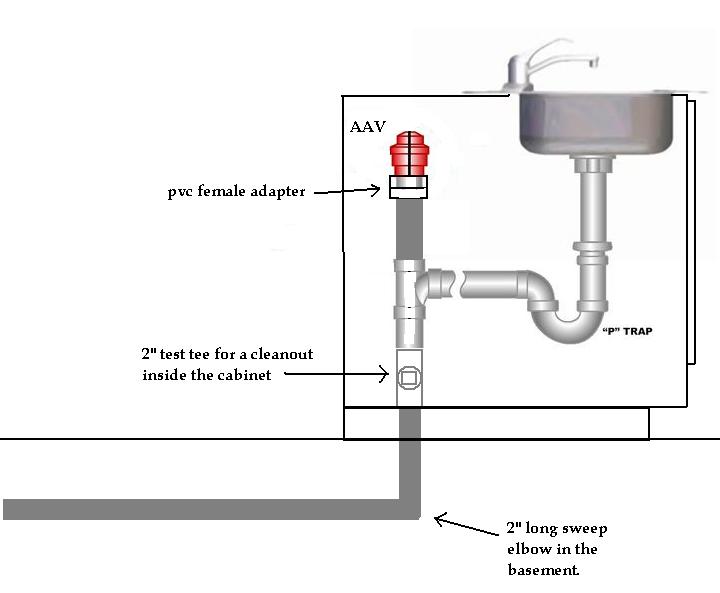 AAV

pvc female adapter

"P" TRAP

2" test tee for a cleanout inside the cabinet

2" long sweep elbow in the basement.