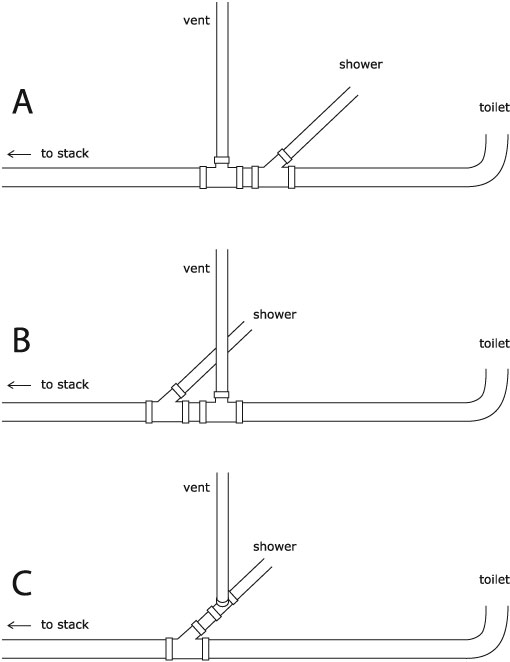 vent

shower

A

toilet

← to stack

vent

shower

B

toilet

← to stack

vent

shower

C

toilet

← to stack