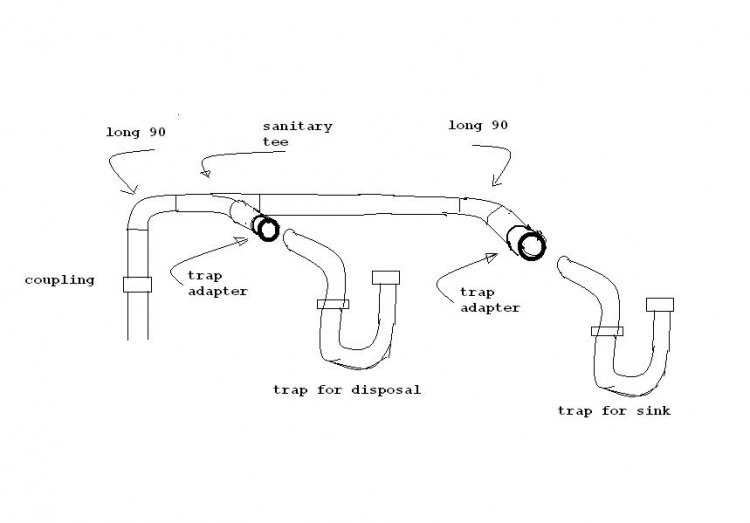 long 90

sanitary tee

long 90

coupling

trap adapter

trap adapter

trap for disposal

trap for sink