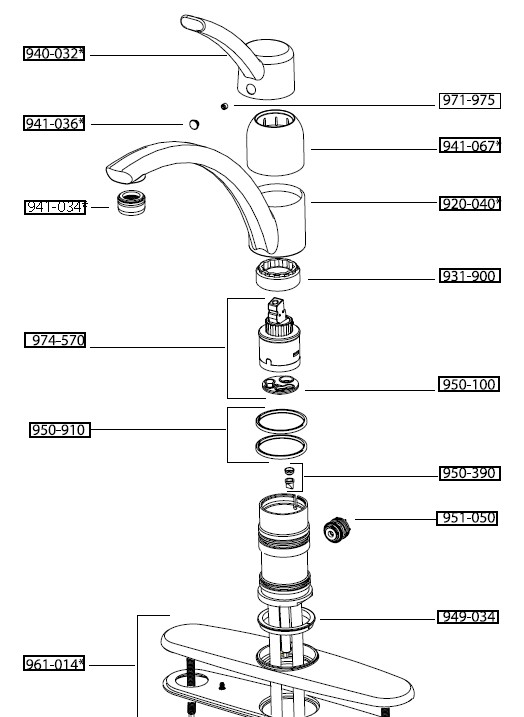 940-032*

971-975

941-036*

941-067*

941-034*

920-040*

931-900

974-570

950-100

950-910

950-390

951-050

949-034

961-014*