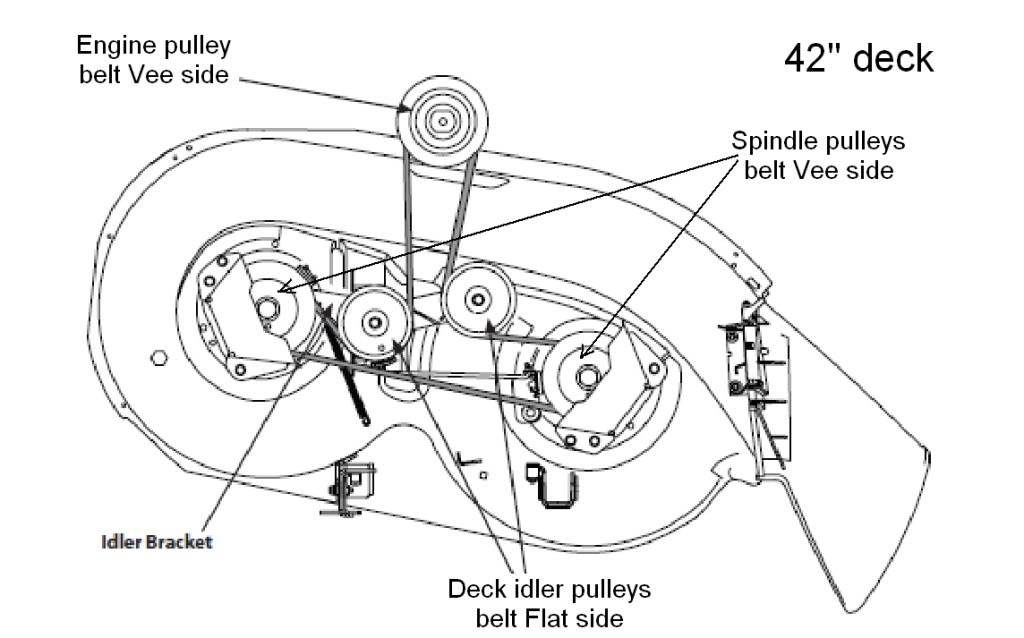 Engine pulley belt Vee side

42" deck

Spindle pulleys belt Vee side

Idler Bracket

Deck idler pulleys belt Flat side