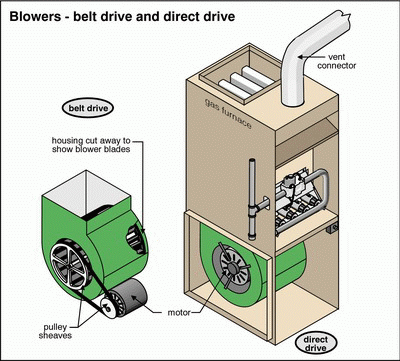 Blowers - belt drive and direct drive

vent connector

belt drive

gas furnace

housing cut away to show blower blades

motor

pulley sheaves

direct drive