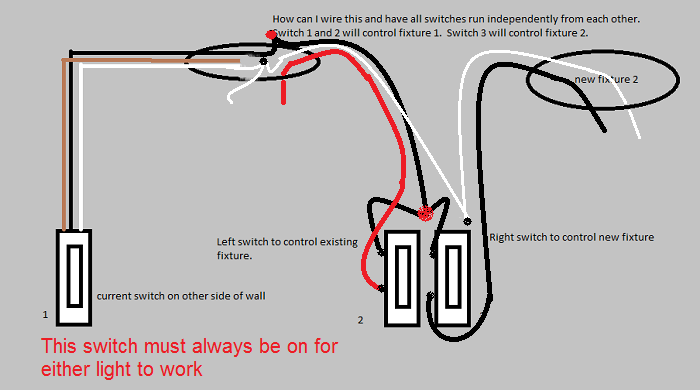 How can I wire this and have all switches run independently from each other. Switch 1 and 2 will control fixture 1. Switch 3 will control fixture 2.

new fixture 2

Left switch to control existing fixture.

Right switch to control new fixture

current switch on other side of wall

1

2

This switch must always be on for either light to work