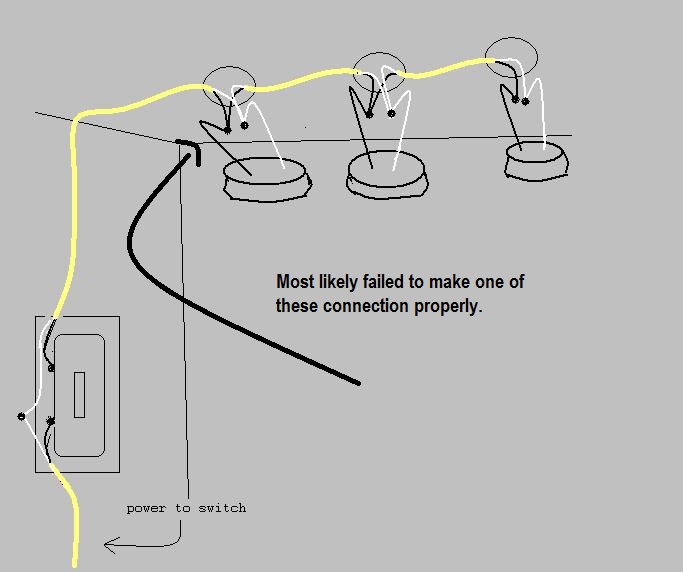 Most likely failed to make one of these connection properly.

power to switch