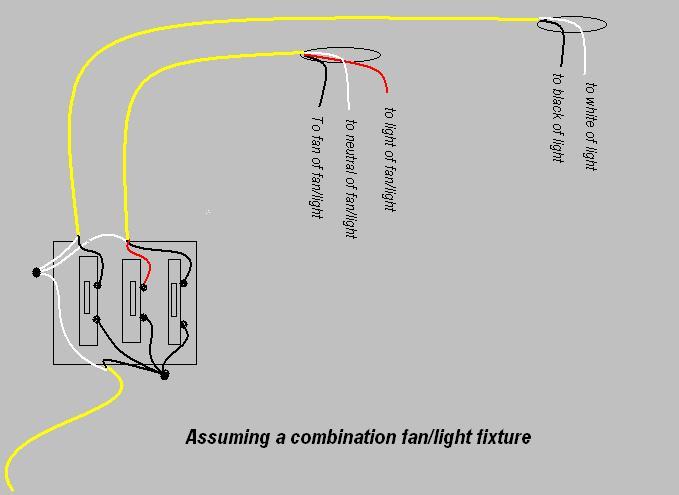 To fan of fan/light

to neutral of fan/light

to light of fan/light

to black of light

to white of light

Assuming a combination fan/light fixture