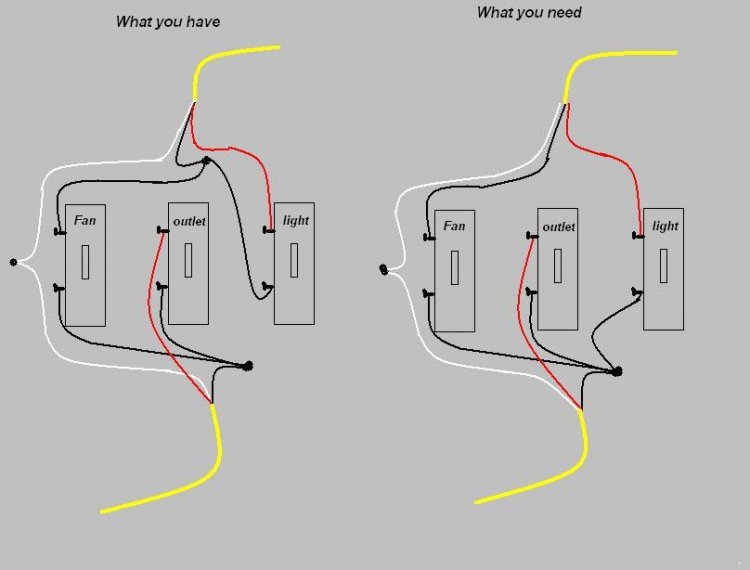 What you have

Fan

outlet

light

What you need

Fan

outlet

light