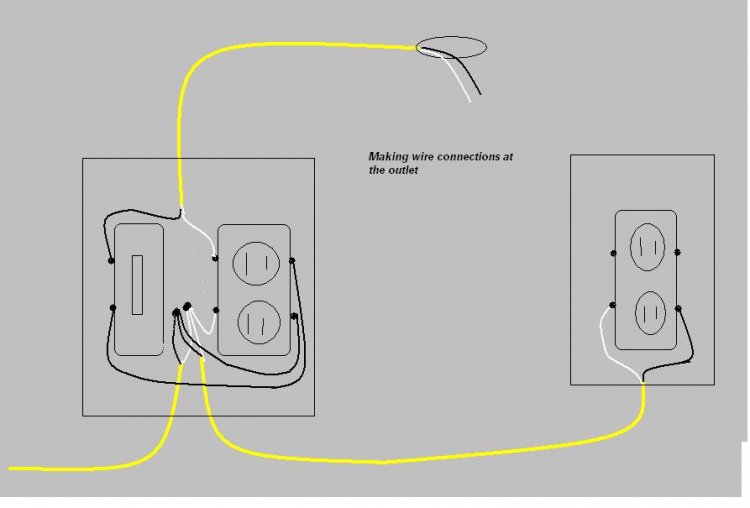 Making wire connections at the outlet