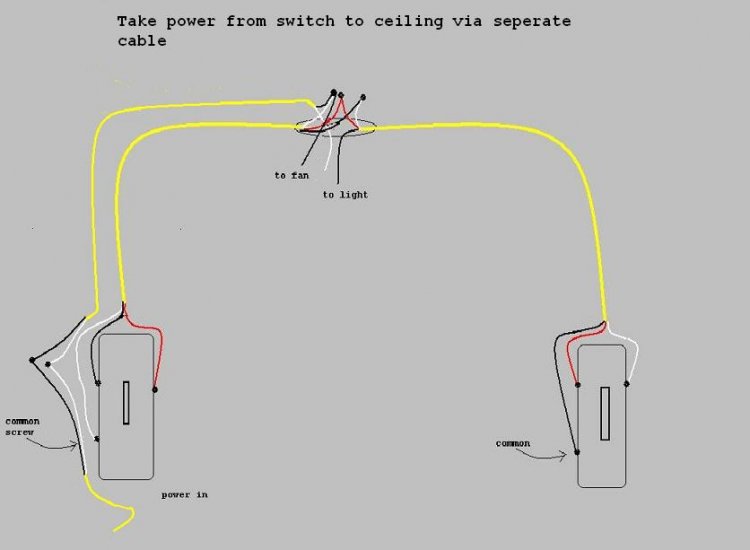 Take power from switch to ceiling via seperate cable

to fan

to light

common screw

power in

common