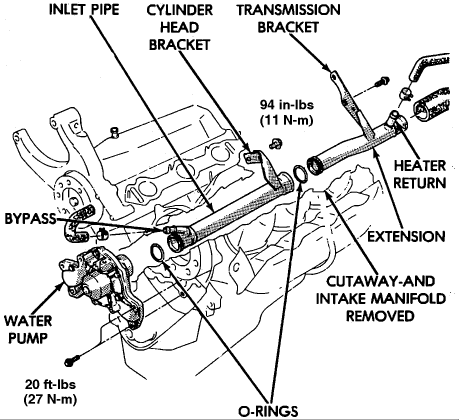 INLET PIPE

CYLINDER HEAD BRACKET

TRANSMISSION BRACKET

94 in-lbs (11 N-m)

HEATER RETURN

BYPASS

EXTENSION

CUTAWAY-AND INTAKE MANIFOLD REMOVED

WATER PUMP

20 ft-lbs (27 N-m)

O-RINGS