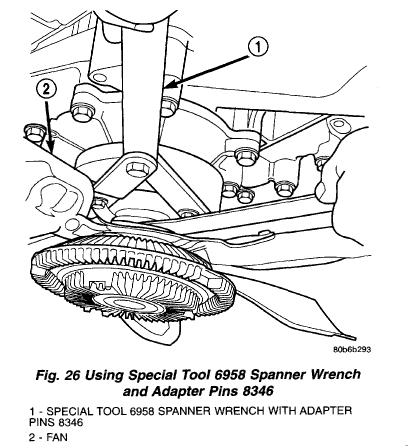 1
2
80b6b293

Fig. 26 Using Special Tool 6958 Spanner Wrench and Adapter Pins 8346

1 - SPECIAL TOOL 6958 SPANNER WRENCH WITH ADAPTER PINS 8346
2 - FAN