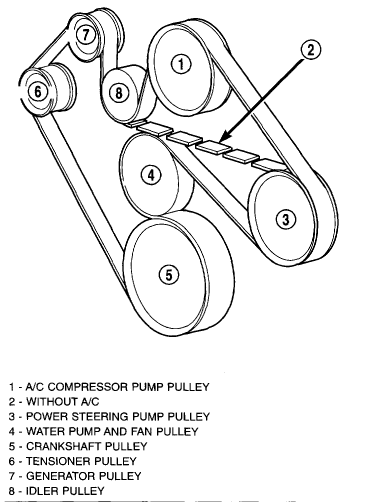 7
1
2
6
8
4
3
5

1 - A/C COMPRESSOR PUMP PULLEY
2 - WITHOUT A/C
3 - POWER STEERING PUMP PULLEY
4 - WATER PUMP AND FAN PULLEY
5 - CRANKSHAFT PULLEY
6 - TENSIONER PULLEY
7 - GENERATOR PULLEY
8 - IDLER PULLEY