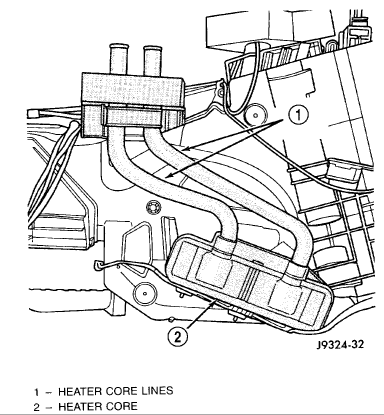 1

2

J9324-32

1 – HEATER CORE LINES
2 – HEATER CORE