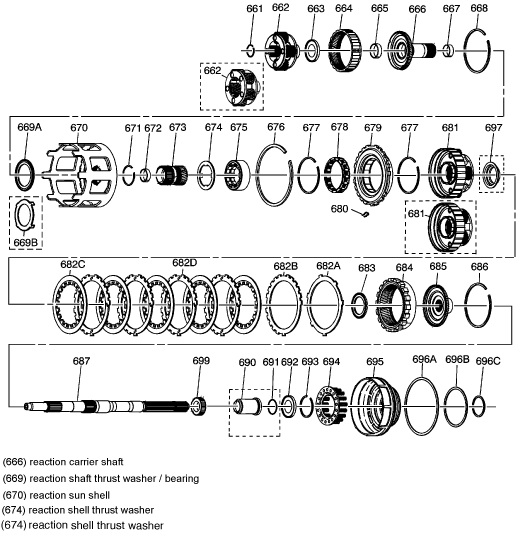 661 662 663 664 665 666 667 668

662

669A 670 671 672 673 674 675 676 677 678 679 677 681 697

680

681

669B

682C 682D 682B 682A 683 684 685 686

687 699 690 691 692 693 694 695 696A 696B 696C

(666) reaction carrier shaft
(669) reaction shaft thrust washer / bearing
(670) reaction sun shell
(674) reaction shell thrust washer
(674) reaction shell thrust washer