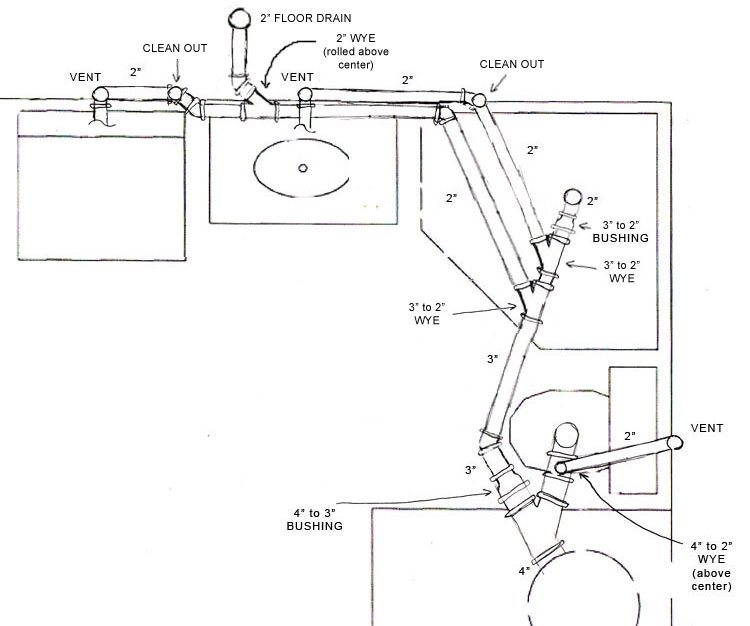 2" FLOOR DRAIN

CLEAN OUT

2" WYE (rolled above center)

VENT

2"

VENT

2"

CLEAN OUT

2"

2"

2"

3" to 2" BUSHING

3" to 2" WYE

3" to 2" WYE

3"

VENT

2"

3"

4" to 3" BUSHING

4" to 2" WYE (above center)

4"