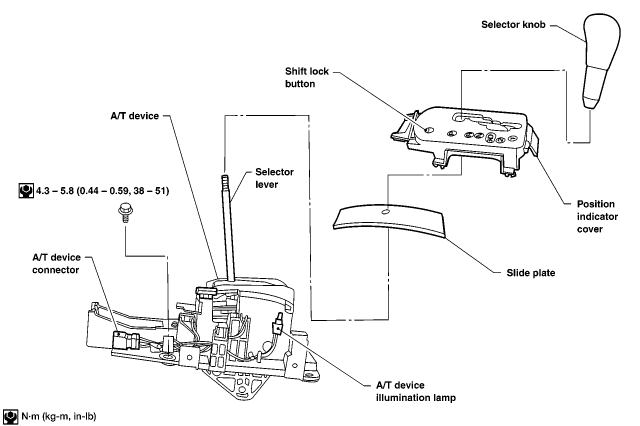 Selector knob

Shift lock button

A/T device

Selector lever

4.3 – 5.8 (0.44 – 0.59, 38 – 51)

Position indicator cover

A/T device connector

Slide plate

A/T device illumination lamp

N·m (kg-m, in-lb)