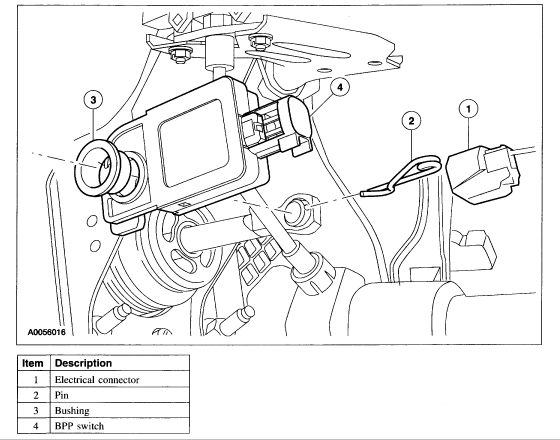 3

4

2

1

A0056016

| Item | Description |
|---|---|
| 1 | Electrical connector |
| 2 | Pin |
| 3 | Bushing |
| 4 | BPP switch |