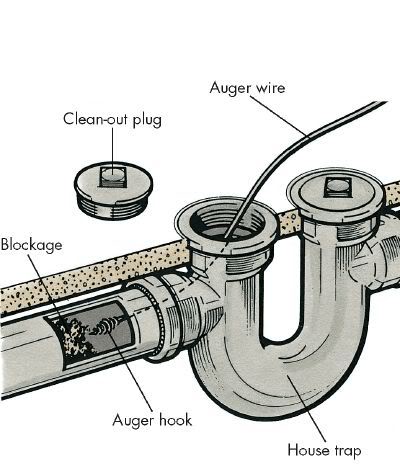 Auger wire

Clean-out plug

Blockage

Auger hook

House trap