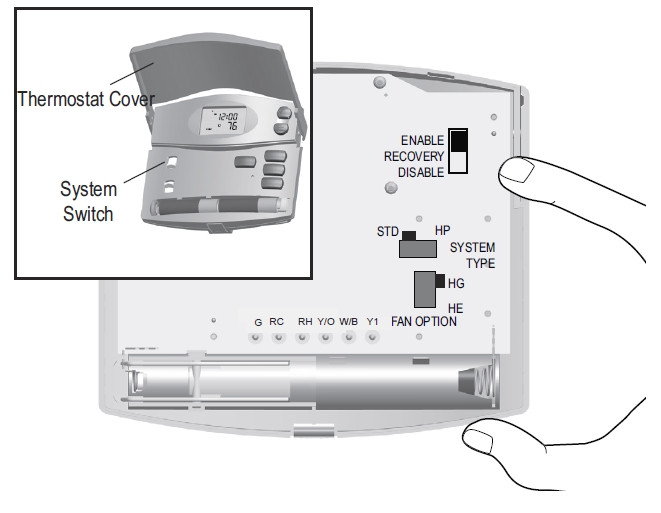 Thermostat Cover

12:00
76

System Switch

ENABLE
RECOVERY
DISABLE

STD
HP
SYSTEM TYPE

HG
HE
FAN OPTION

G RC RH Y/O W/B Y1