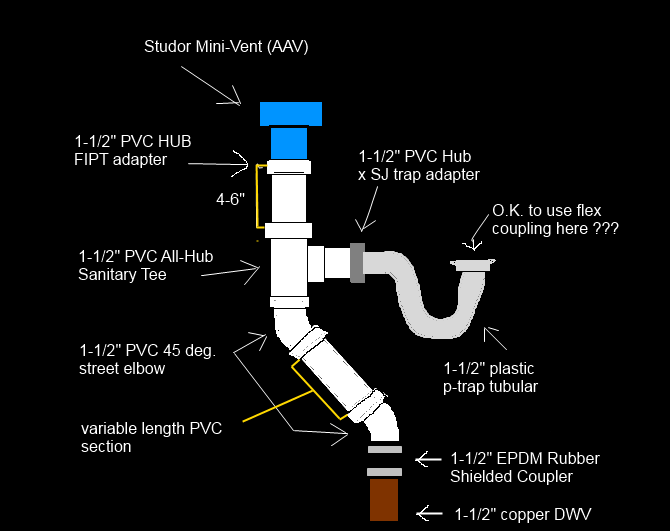 Studor Mini-Vent (AAV)

1-1/2" PVC HUB
FIPT adapter

4-6"

1-1/2" PVC Hub
x SJ trap adapter

O.K. to use flex
coupling here ???

1-1/2" PVC All-Hub
Sanitary Tee

1-1/2" PVC 45 deg.
street elbow

1-1/2" plastic
p-trap tubular

variable length PVC
section

1-1/2" EPDM Rubber
Shielded Coupler

1-1/2" copper DWV