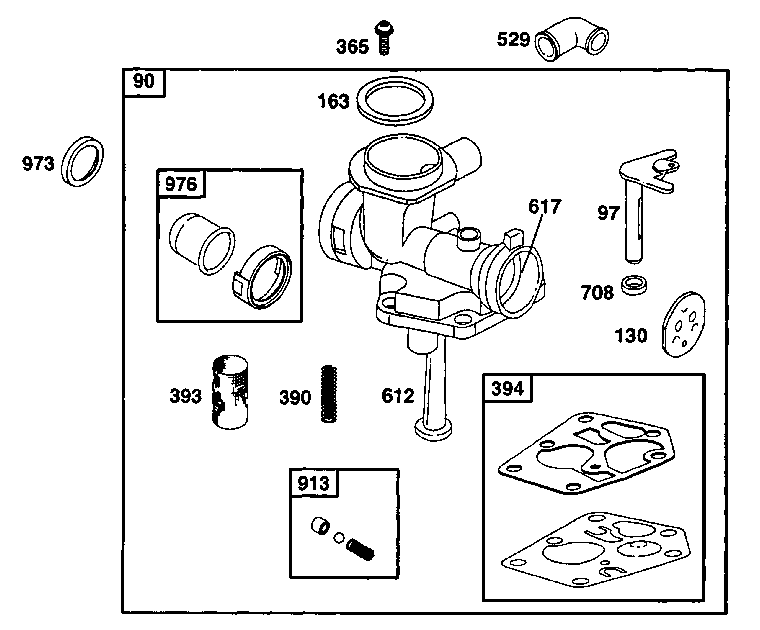 365
529
90
163
973
976
617
97
708
130
393
390
612
394
913