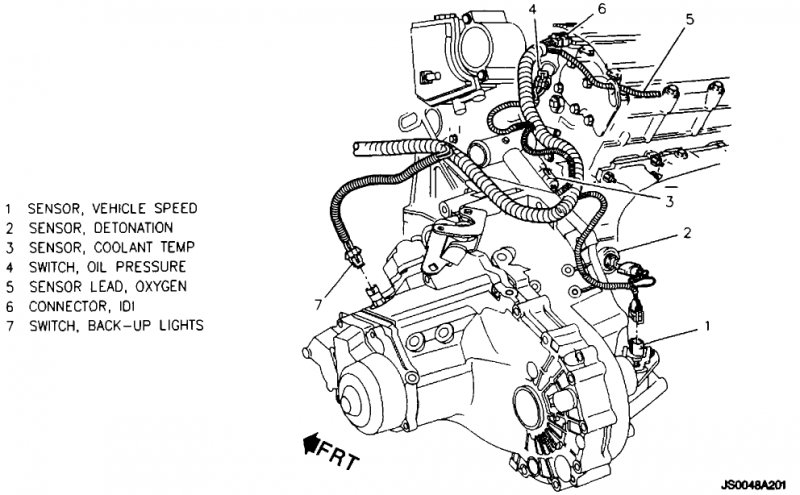 1 SENSOR, VEHICLE SPEED
2 SENSOR, DETONATION
3 SENSOR, COOLANT TEMP
4 SWITCH, OIL PRESSURE
5 SENSOR LEAD, OXYGEN
6 CONNECTOR, IDI
7 SWITCH, BACK-UP LIGHTS

4
6
5
3
2
7
1

FRT

JS0048A201