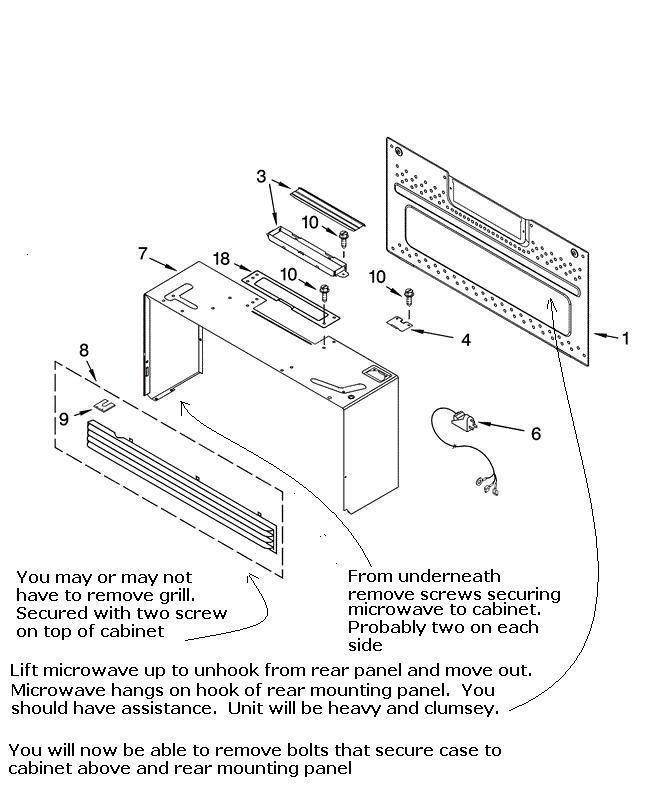 3

10

7

18

10

10

4

1

8

9

6

You may or may not have to remove grill. Secured with two screw on top of cabinet

From underneath remove screws securing microwave to cabinet. Probably two on each side

Lift microwave up to unhook from rear panel and move out. Microwave hangs on hook of rear mounting panel. You should have assistance. Unit will be heavy and clumsey.

You will now be able to remove bolts that secure case to cabinet above and rear mounting panel