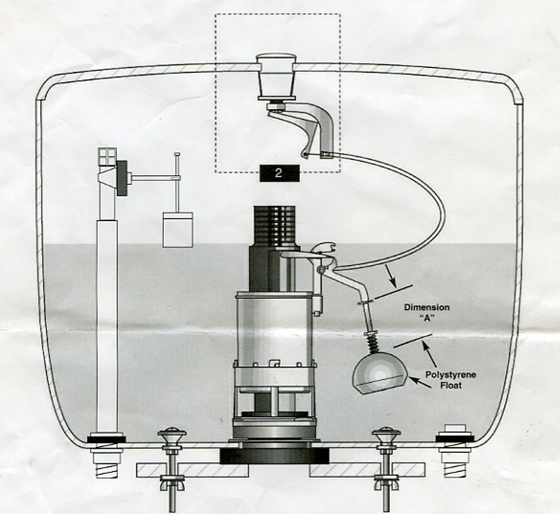 2

Dimension "A"

Polystyrene Float