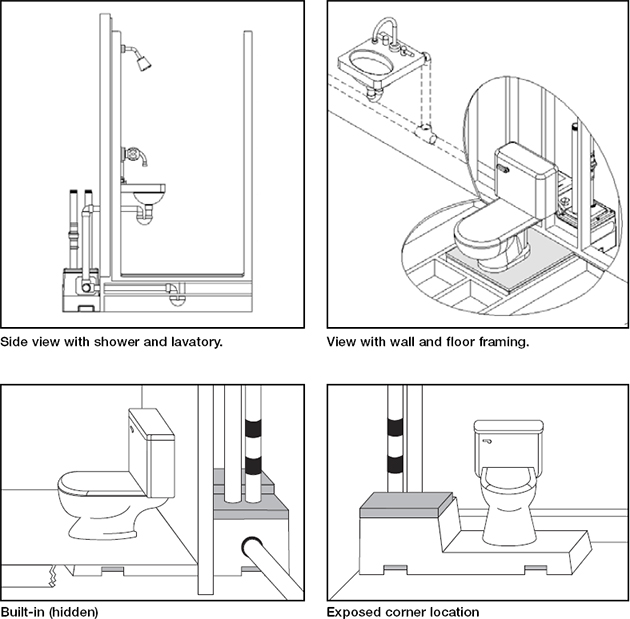 Side view with shower and lavatory.

View with wall and floor framing.

Built-in (hidden)

Exposed corner location