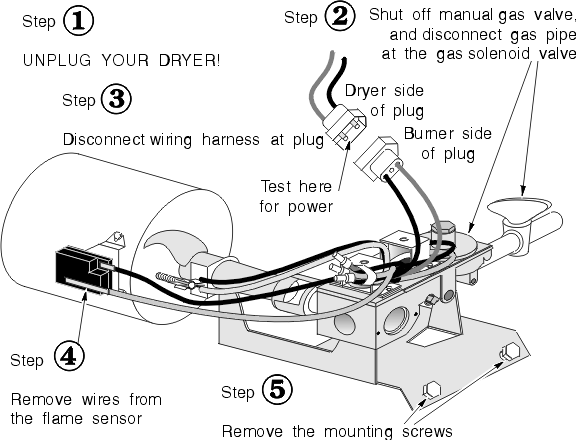 Step ①

UNPLUG YOUR DRYER!

Step ②

Shut off manual gas valve, and disconnect gas pipe at the gas solenoid valve

Step ③

Disconnect wiring harness at plug

Dryer side of plug

Burner side of plug

Test here for power

Step ④

Remove wires from the flame sensor

Step ⑤

Remove the mounting screws