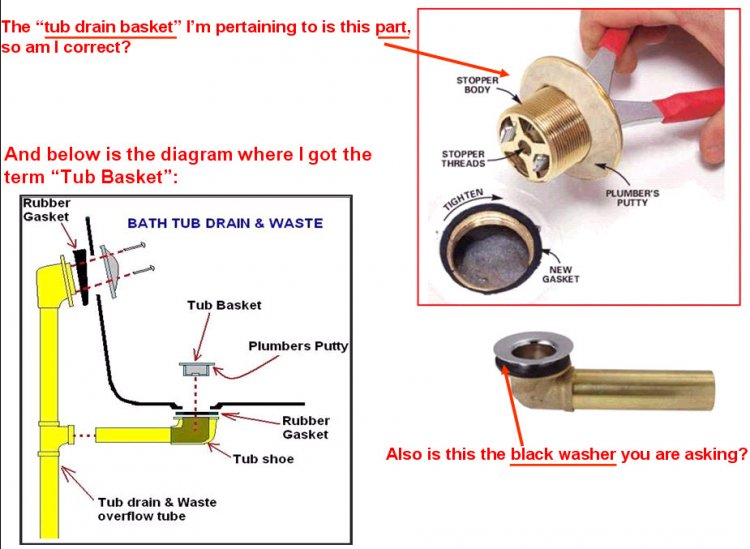 The "tub drain basket" I'm pertaining to is this part, so am I correct?

STOPPER BODY

STOPPER THREADS

PLUMBER'S PUTTY

TIGHTEN

NEW GASKET

And below is the diagram where I got the term "Tub Basket":

Rubber Gasket

BATH TUB DRAIN & WASTE

Tub Basket

Plumbers Putty

Rubber Gasket

Tub shoe

Tub drain & Waste overflow tube

Also is this the black washer you are asking?