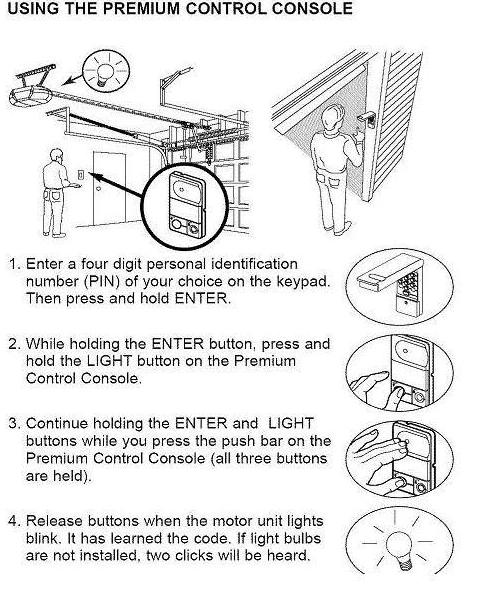 USING THE PREMIUM CONTROL CONSOLE

1. Enter a four digit personal identification number (PIN) of your choice on the keypad. Then press and hold ENTER.

2. While holding the ENTER button, press and hold the LIGHT button on the Premium Control Console.

3. Continue holding the ENTER and LIGHT buttons while you press the push bar on the Premium Control Console (all three buttons are held).

4. Release buttons when the motor unit lights blink. It has learned the code. If light bulbs are not installed, two clicks will be heard.