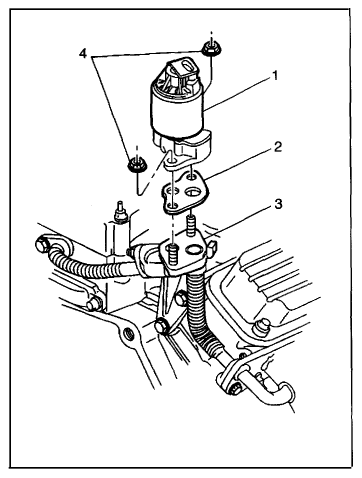 4
1
2
3