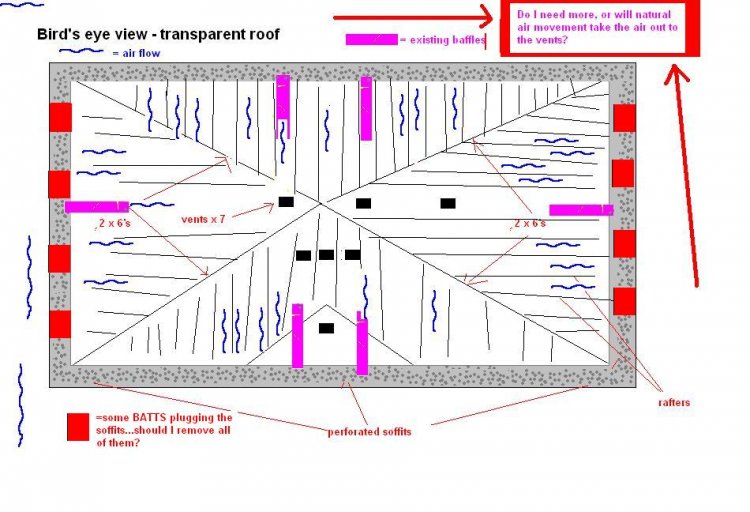 Bird's eye view - transparent roof

= air flow

= existing baffles

Do I need more, or will natural air movement take the air out to the vents?

2 x 6's

vents x 7

2 x 6's

rafters

=some BATTS plugging the soffits...should I remove all of them?

perforated soffits