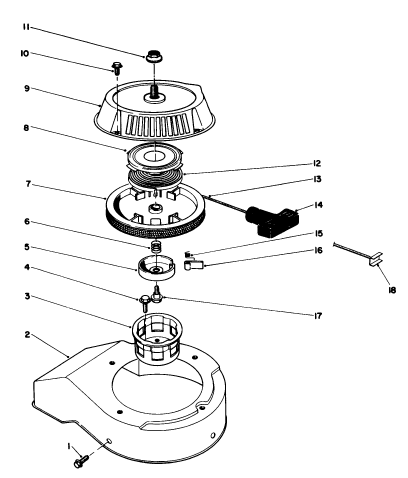 11
10
9
8
12
13
7
14
6
15
5
16
4
18
3
17
2
1