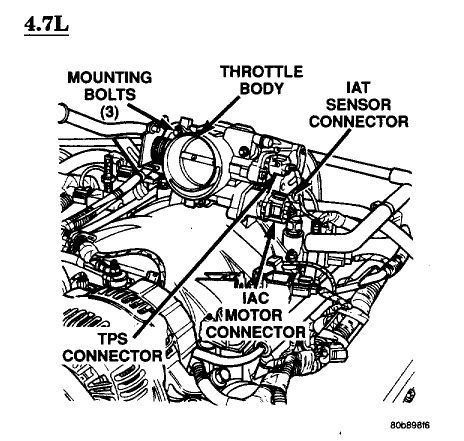 4.7L

MOUNTING BOLTS (3)

THROTTLE BODY

IAT SENSOR CONNECTOR

IAC MOTOR CONNECTOR

TPS CONNECTOR

80b898f6