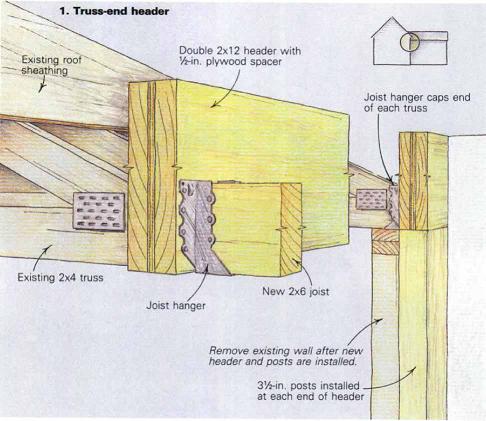 1. Truss-end header

Existing roof sheathing

Double 2x12 header with ½-in. plywood spacer

Joist hanger caps end of each truss

Existing 2x4 truss

Joist hanger

New 2x6 joist

Remove existing wall after new header and posts are installed.

3½-in. posts installed at each end of header