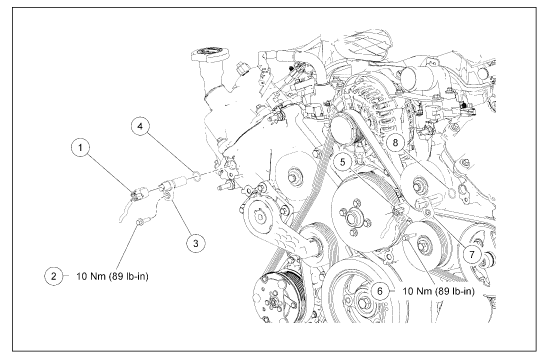 4

1

8

5

3

7

2 10 Nm (89 lb-in)

6 10 Nm (89 lb-in)