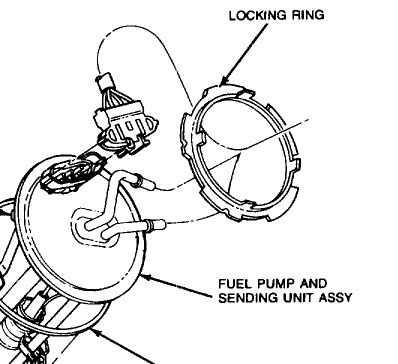 LOCKING RING

FUEL PUMP AND SENDING UNIT ASSY