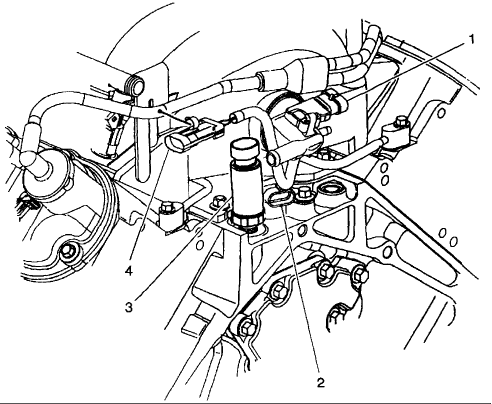 1
4
3
2