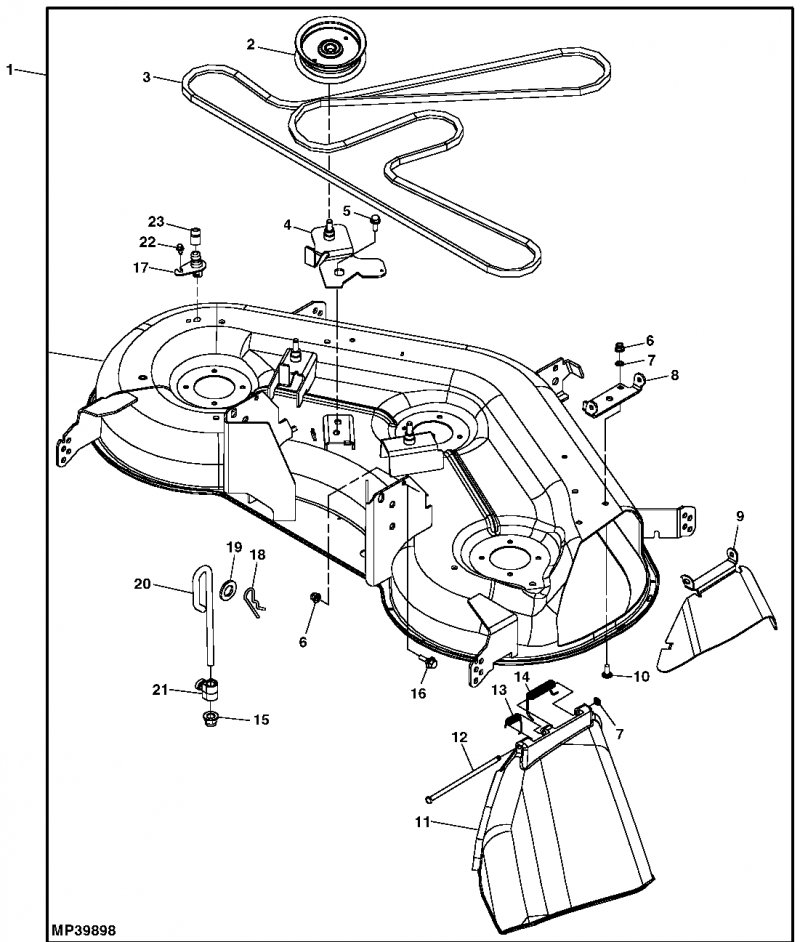 1
2
3
23
22
17
4
5
6
7
8
9
19
18
20
6
21
15
16
10
13
14
7
12
11
MP39898