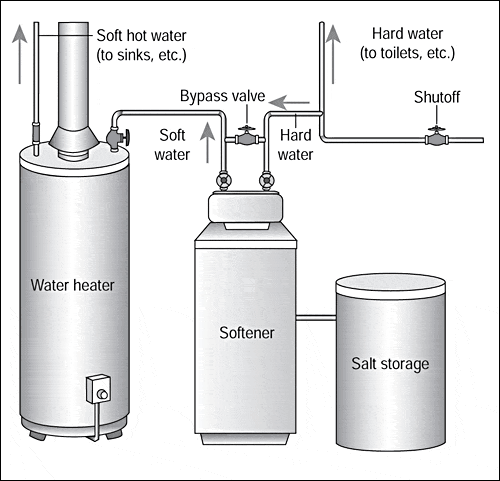 Soft hot water
(to sinks, etc.)

Hard water
(to toilets, etc.)

Bypass valve

Shutoff

Soft
water

Hard
water

Water heater

Softener

Salt storage