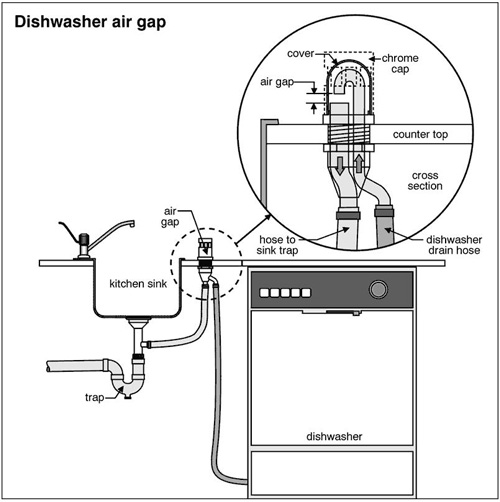 Dishwasher air gap

cover
chrome cap
air gap
counter top
cross section
hose to sink trap
dishwasher drain hose
air gap
kitchen sink
trap
dishwasher