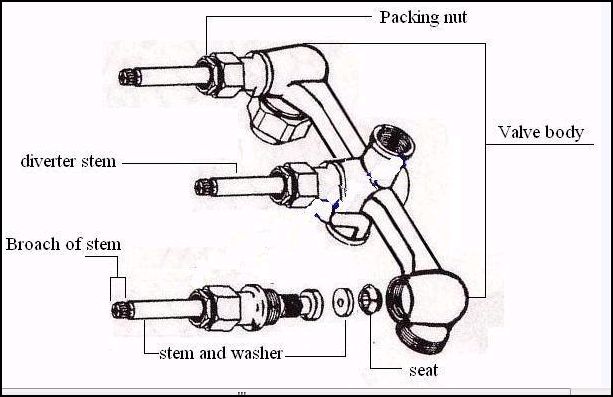 Packing nut

Valve body

diverter stem

Broach of stem

stem and washer

seat